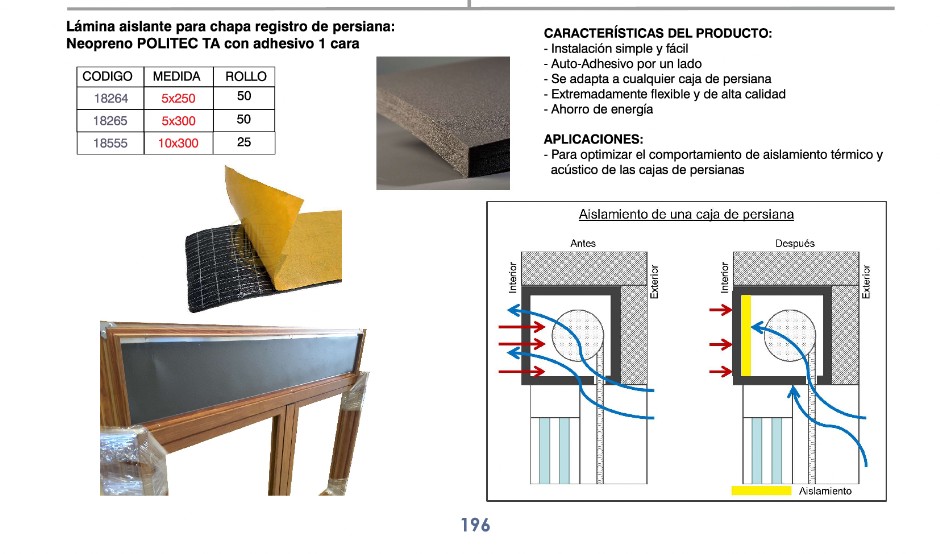 Lámina aislante para chapa registro de persiana:
Neopreno POLITEC TA con adhesivo 1 cara

| CODIGO | MEDIDA | ROLLO |
|---|---|---|
| 18264 | 5x250 | 50 |
| 18265 | 5x300 | 50 |
| 18555 | 10x300 | 25 |

CARACTERÍSTICAS DEL PRODUCTO:
- Instalación simple y fácil
- Auto-Adhesivo por un lado
- Se adapta a cualquier caja de persiana
- Extremadamente flexible y de alta calidad
- Ahorro de energía

APLICACIONES:
- Para optimizar el comportamiento de aislamiento térmico y acústico de las cajas de persianas

Aislamiento de una caja de persiana

Antes

Interior

Exterior

Después

Interior

Exterior

Aislamiento

196