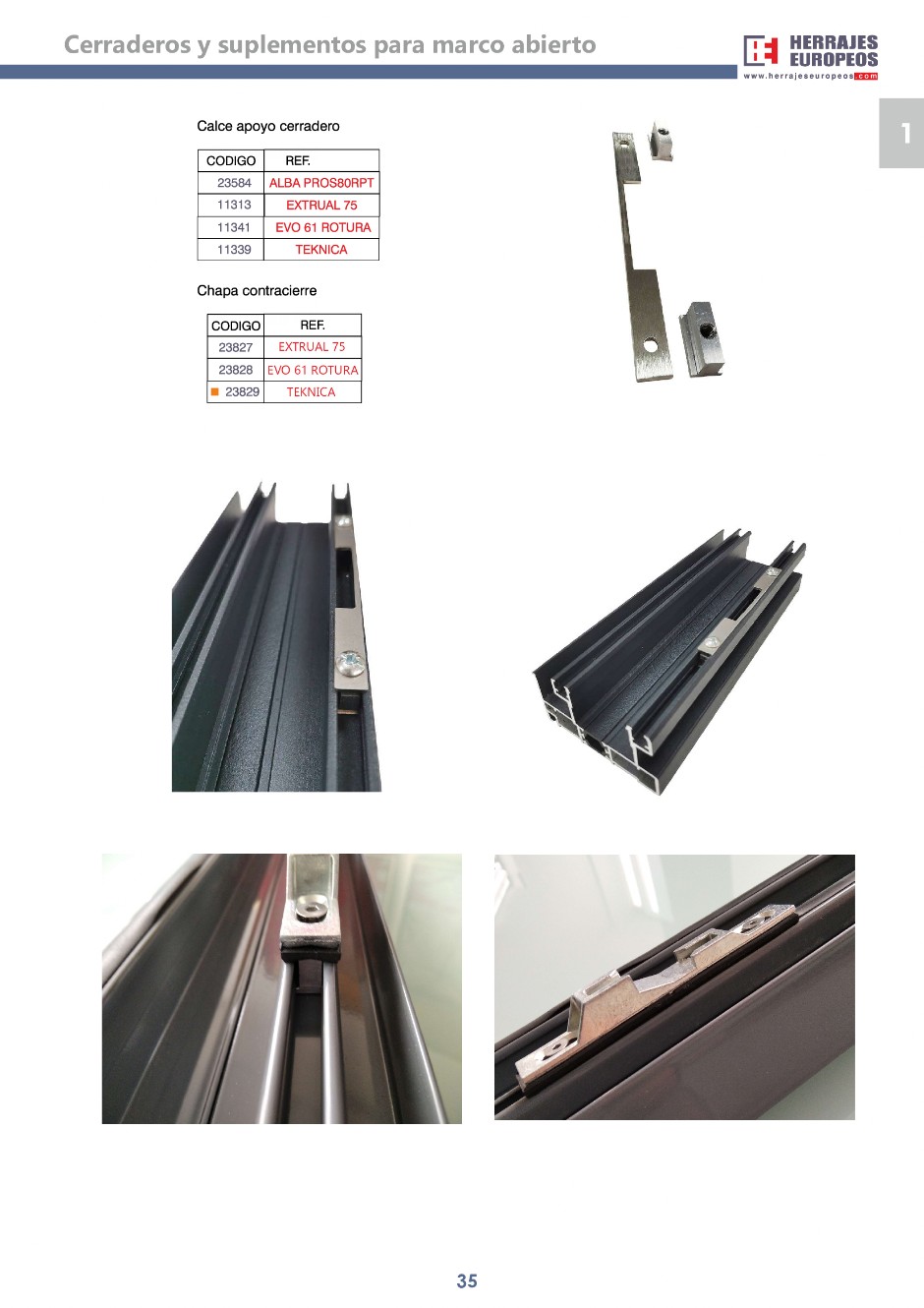 Cerraderos y suplementos para marco abierto

HERRAJES EUROPEOS
www.herrajeseuropeos.com

1

Calce apoyo cerradero

| CODIGO | REF. |
|---|---|
| 23584 | ALBA PROS80RPT |
| 11313 | EXTRUAL 75 |
| 11341 | EVO 61 ROTURA |
| 11339 | TEKNICA |

Chapa contracierre

| CODIGO | REF. |
|---|---|
| 23827 | EXTRUAL 75 |
| 23828 | EVO 61 ROTURA |
| 23829 | TEKNICA |

35