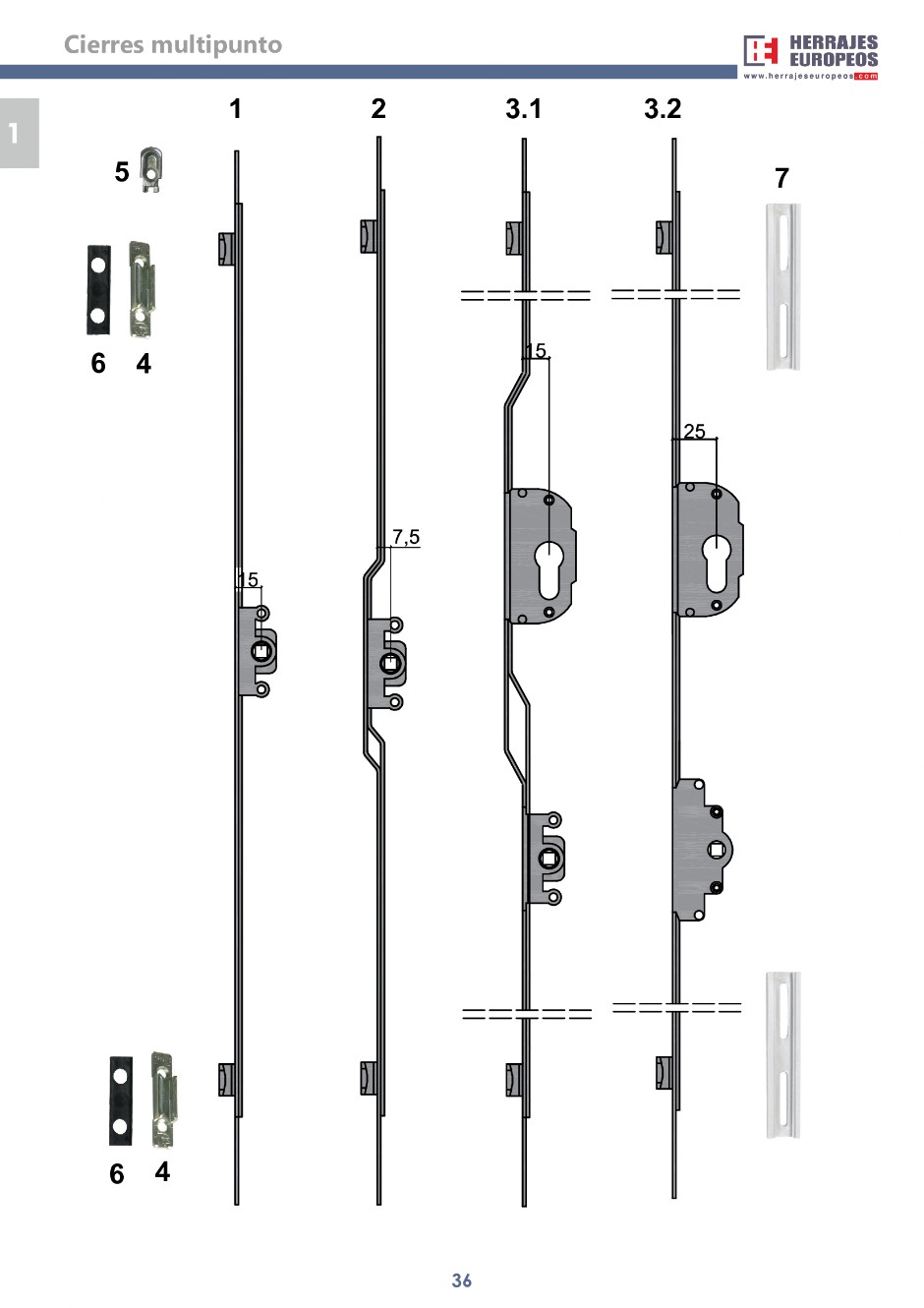 Cierres multipunto

HERRAJES EUROPEOS
www.herrajeseuropeos.com

1

1 2 3.1 3.2

5

7

6 4

15

7,5

15

25

6 4

36