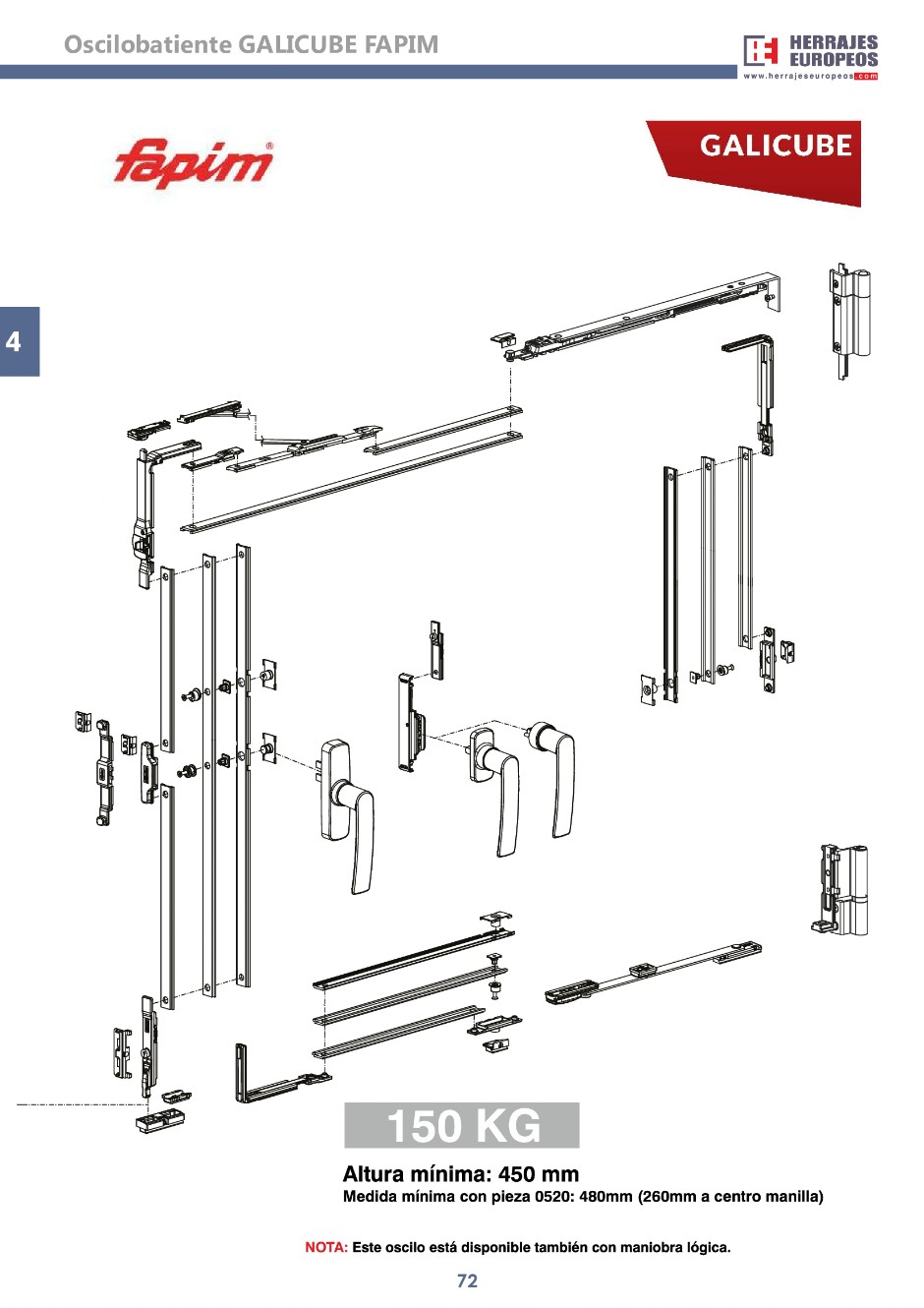 Oscilobatiente GALICUBE FAPIM

HERRAJES EUROPEOS
www.herrajeseuropeos.com

fapim®

GALICUBE

4

150 KG

Altura mínima: 450 mm
Medida mínima con pieza 0520: 480mm (260mm a centro manilla)

NOTA: Este oscilo está disponible también con maniobra lógica.

72