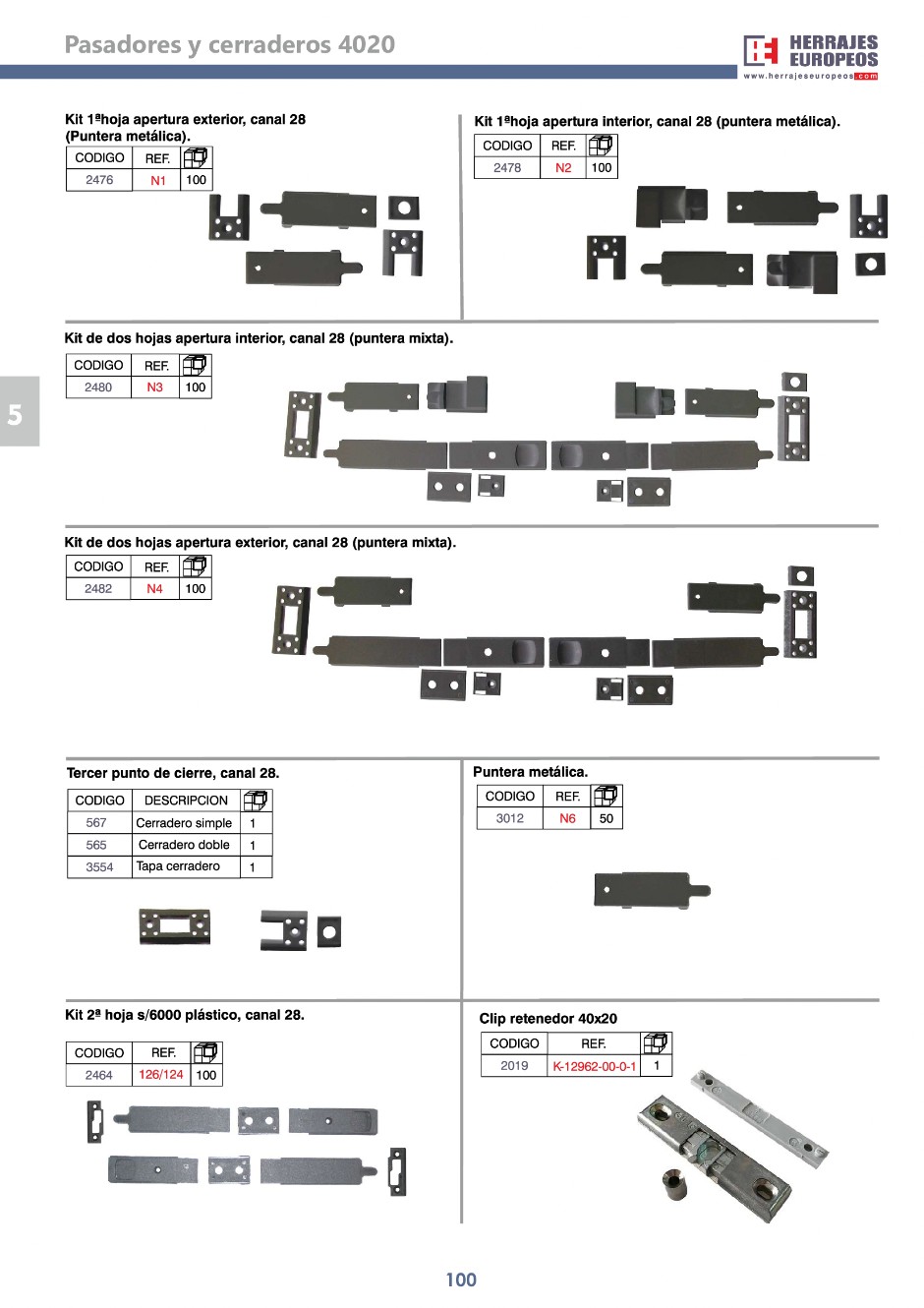 Pasadores y cerraderos 4020

HERRAJES EUROPEOS
www.herrajeseuropeos.com

Kit 1ªhoja apertura exterior, canal 28 (Puntera metálica).

| CODIGO | REF. | |
|---|---|---|
| 2476 | N1 | 100 |

Kit 1ªhoja apertura interior, canal 28 (puntera metálica).

| CODIGO | REF. | |
|---|---|---|
| 2478 | N2 | 100 |

Kit de dos hojas apertura interior, canal 28 (puntera mixta).

| CODIGO | REF. | |
|---|---|---|
| 2480 | N3 | 100 |

5

Kit de dos hojas apertura exterior, canal 28 (puntera mixta).

| CODIGO | REF. | |
|---|---|---|
| 2482 | N4 | 100 |

Tercer punto de cierre, canal 28.

| CODIGO | DESCRIPCION | |
|---|---|---|
| 567 | Cerradero simple | 1 |
| 565 | Cerradero doble | 1 |
| 3554 | Tapa cerradero | 1 |

Puntera metálica.

| CODIGO | REF. | |
|---|---|---|
| 3012 | N6 | 50 |

Kit 2ª hoja s/6000 plástico, canal 28.

| CODIGO | REF. | |
|---|---|---|
| 2464 | 126/124 | 100 |

Clip retenedor 40x20

| CODIGO | REF. | |
|---|---|---|
| 2019 | K-12962-00-0-1 | 1 |

100